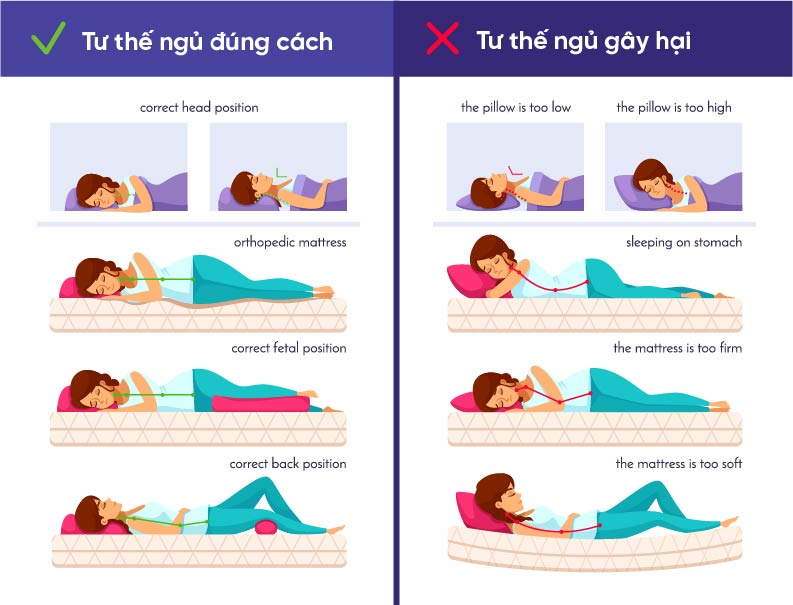 Tư thế ngủ đúng cách

correct head position

orthopedic mattress

correct fetal position

correct back position

Tư thế ngủ gây hại

the pillow is too low

the pillow is too high

sleeping on stomach

the mattress is too firm

the mattress is too soft