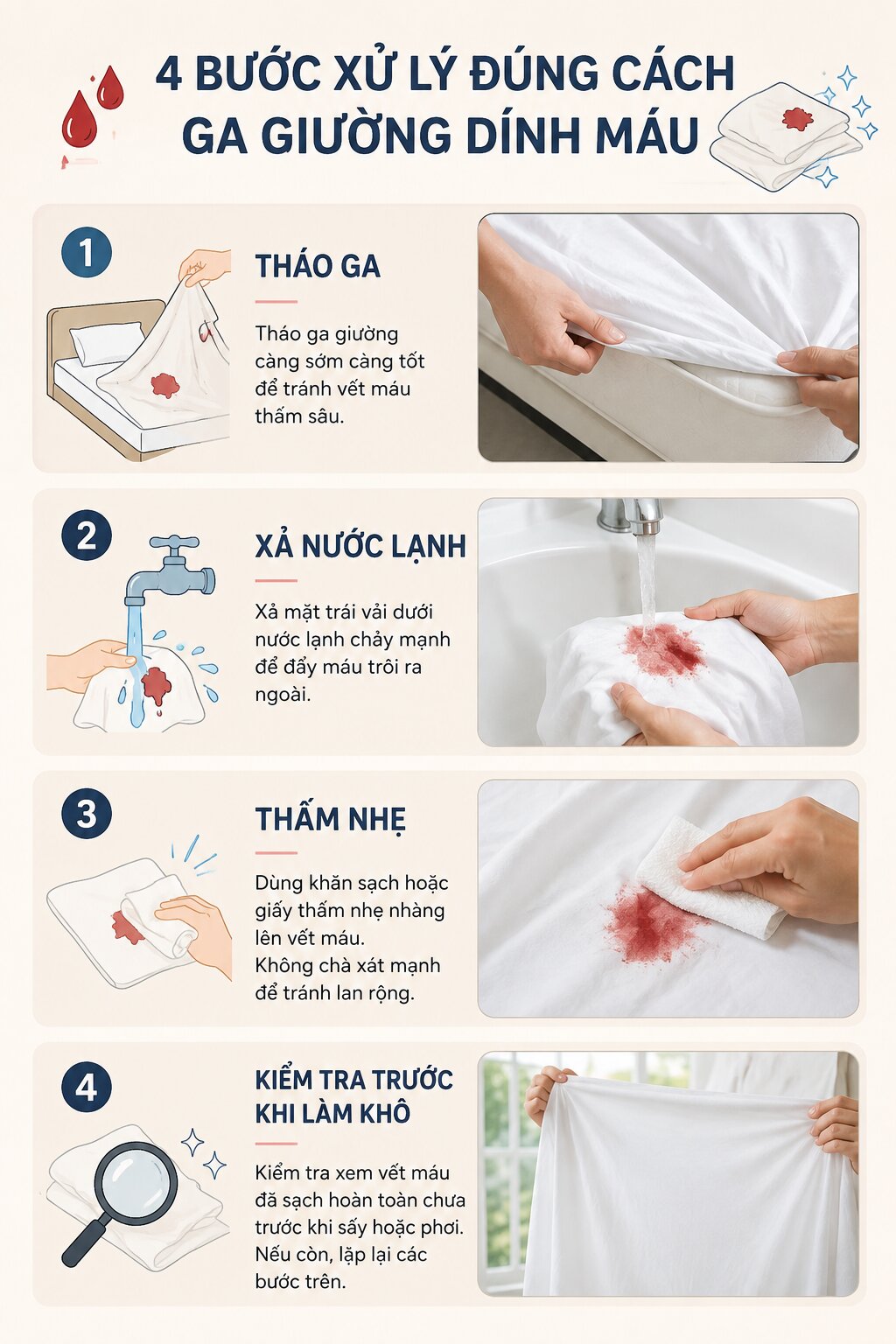 4 BƯỚC XỬ LÝ ĐÚNG CÁCH GA GIƯỜNG DÍNH MÁU

1

THÁO GA

Tháo ga giường càng sớm càng tốt để tránh vết máu thấm sâu.

2

XẢ NƯỚC LẠNH

Xả mặt trái vải dưới nước lạnh chảy mạnh để đẩy máu trôi ra ngoài.

3

THẤM NHẸ

Dùng khăn sạch hoặc giấy thấm nhẹ nhàng lên vết máu. Không chà xát mạnh để tránh lan rộng.

4

KIỂM TRA TRƯỚC KHI LÀM KHÔ

Kiểm tra xem vết máu đã sạch hoàn toàn chưa trước khi sấy hoặc phơi. Nếu còn, lặp lại các bước trên.